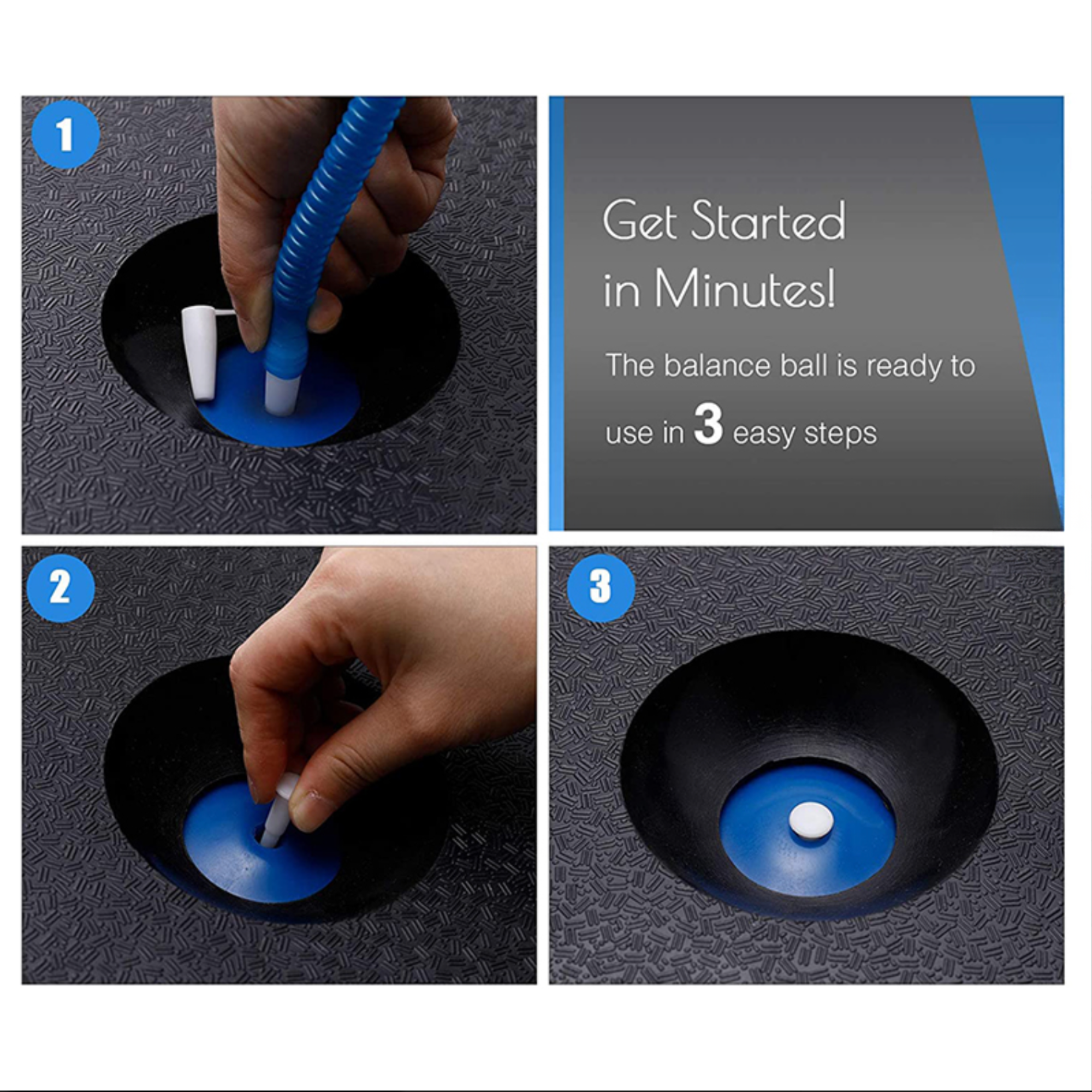 1

Get Started in Minutes!

The balance ball is ready to use in 3 easy steps

2

3