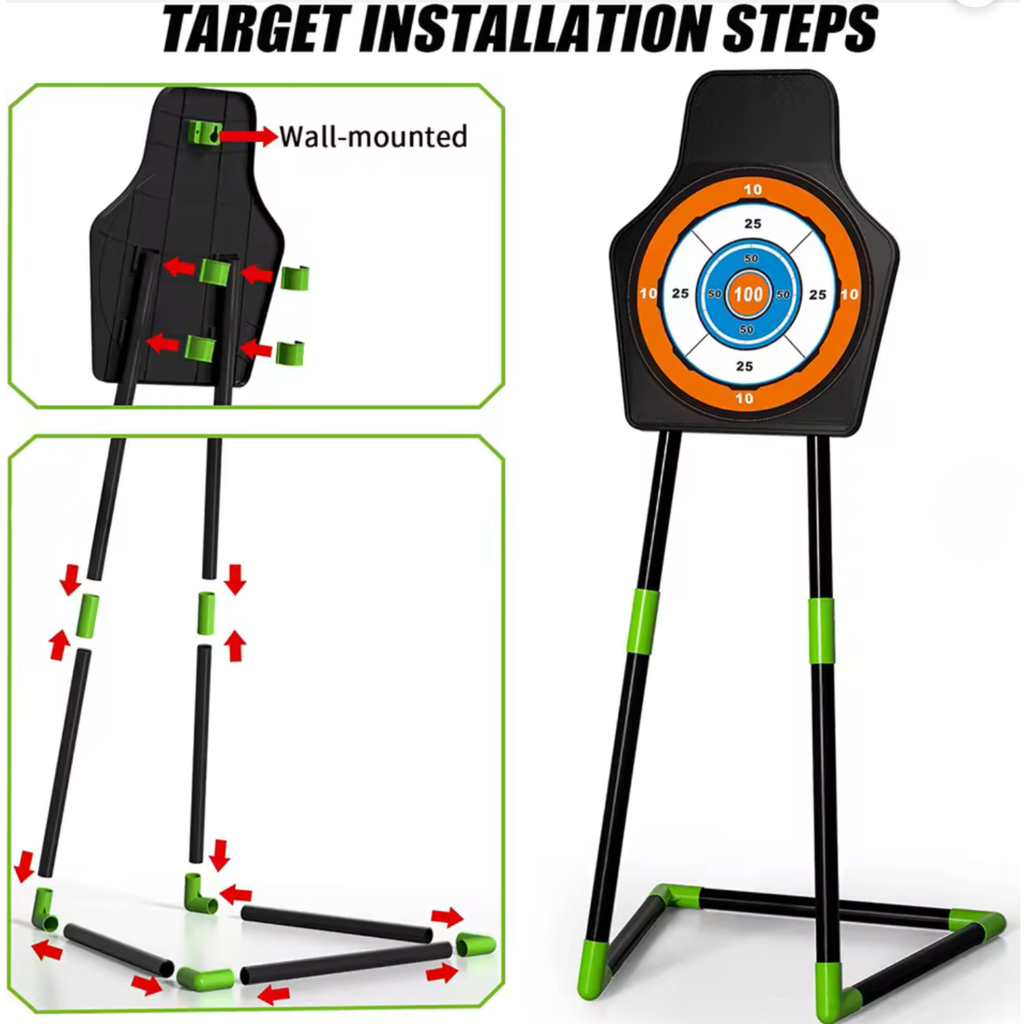 TARGET INSTALLATION STEPS

Wall-mounted

10
25
50
10 25 50 100 50 25 10
50
25
10