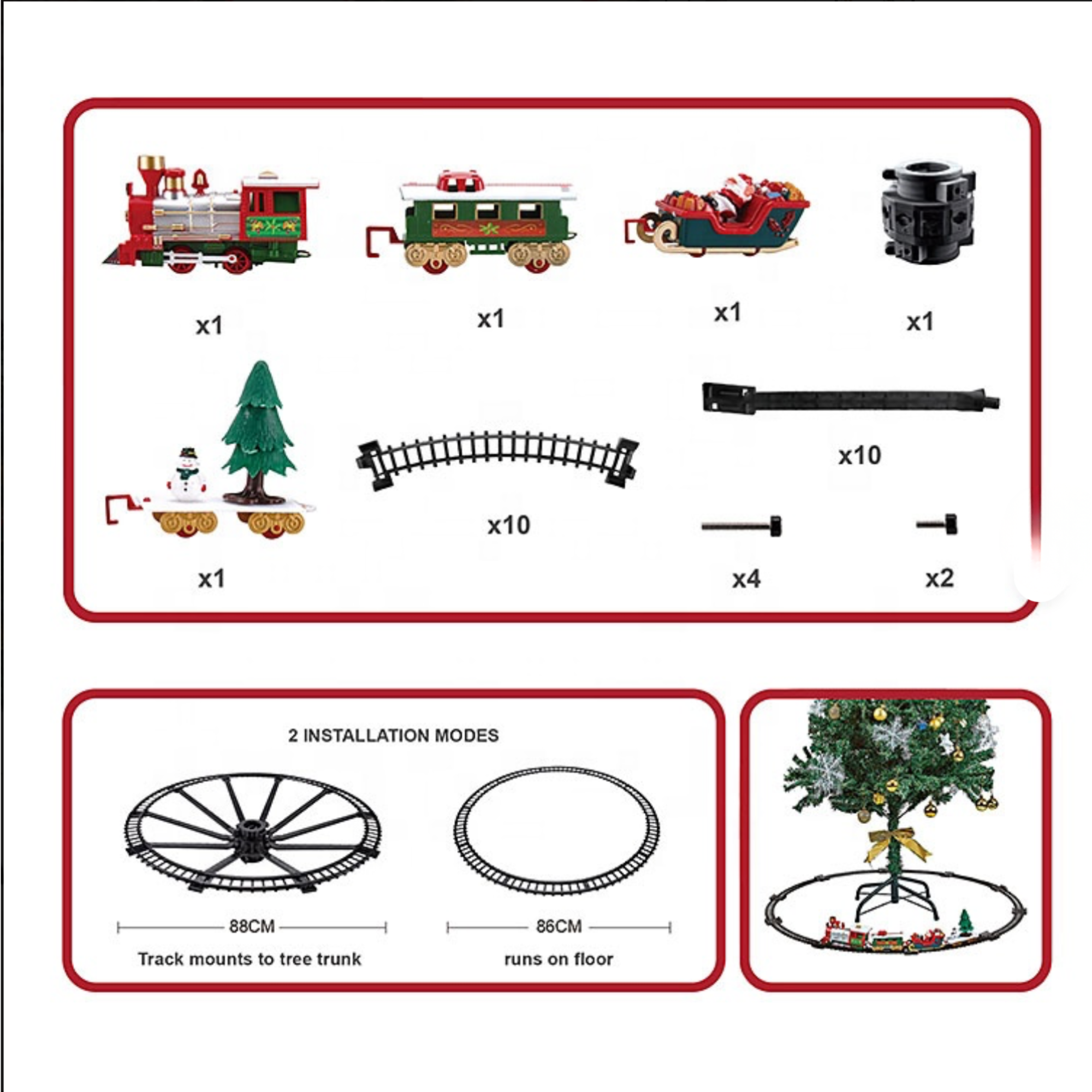 x1
x1
x1
x1
x10
x1
x10
x4
x2

2 INSTALLATION MODES

88CM
Track mounts to tree trunk

86CM
runs on floor